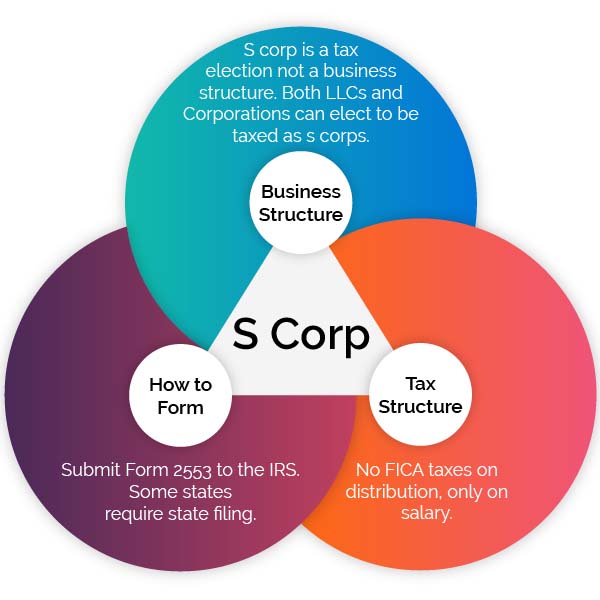 S corp is a tax election not a business structure. Both LLCs and Corporations can elect to be taxed as s corps.

Business Structure

S Corp

How to Form

Tax Structure

Submit Form 2553 to the IRS. Some states require state filing.

No FICA taxes on distribution, only on salary.