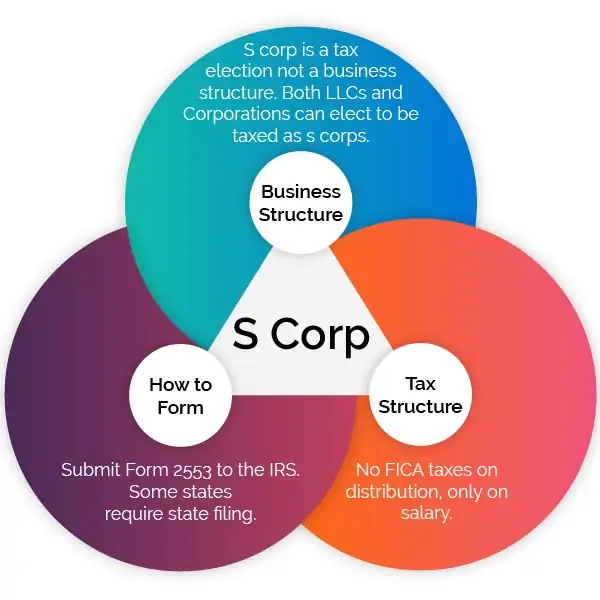 S corp is a tax election not a business structure. Both LLCs and Corporations can elect to be taxed as s corps.

Business Structure

S Corp

How to Form

Tax Structure

Submit Form 2553 to the IRS. Some states require state filing.

No FICA taxes on distribution, only on salary.